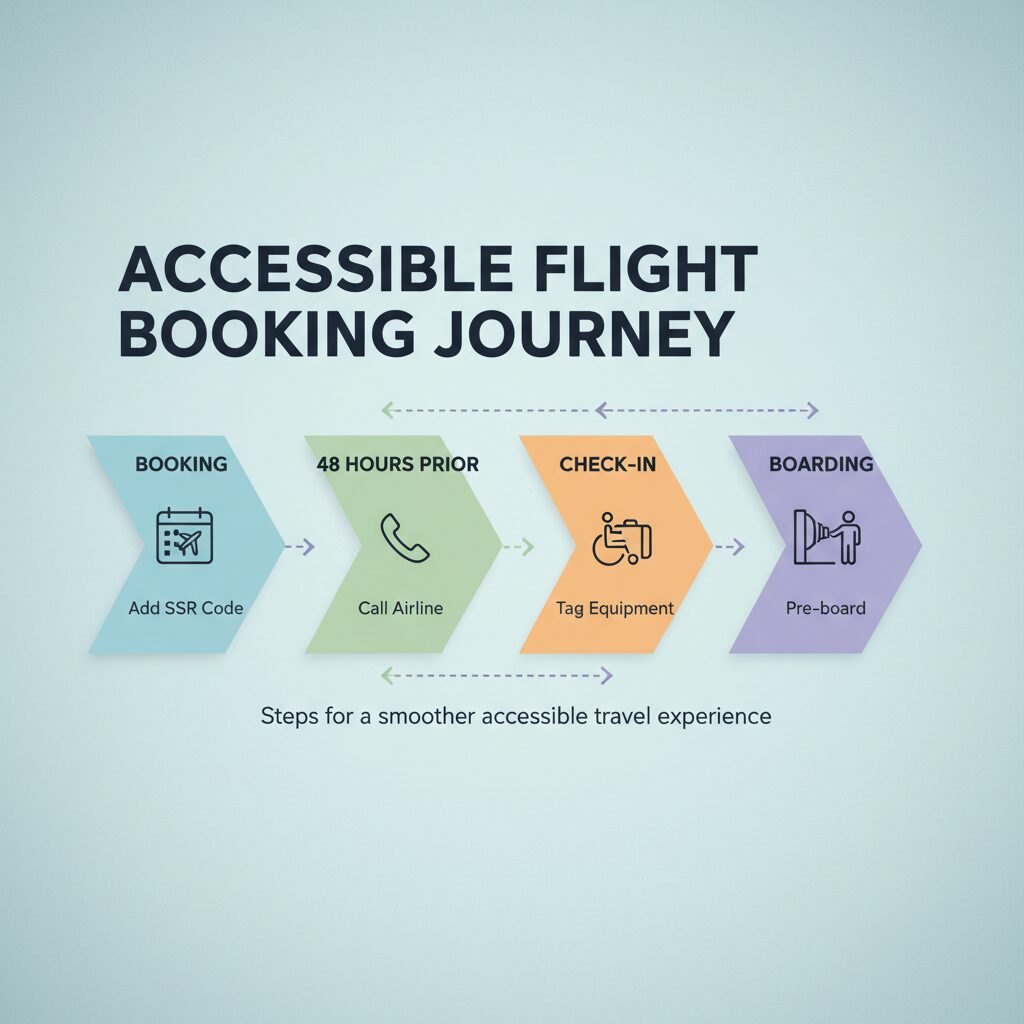 ACCESSIBLE FLIGHT BOOKING JOURNEY

BOOKING

Add SSR Code

48 HOURS PRIOR

Call Airline

CHECK-IN

Tag Equipment

BOARDING

Pre-board

Steps for a smoother accessible travel experience