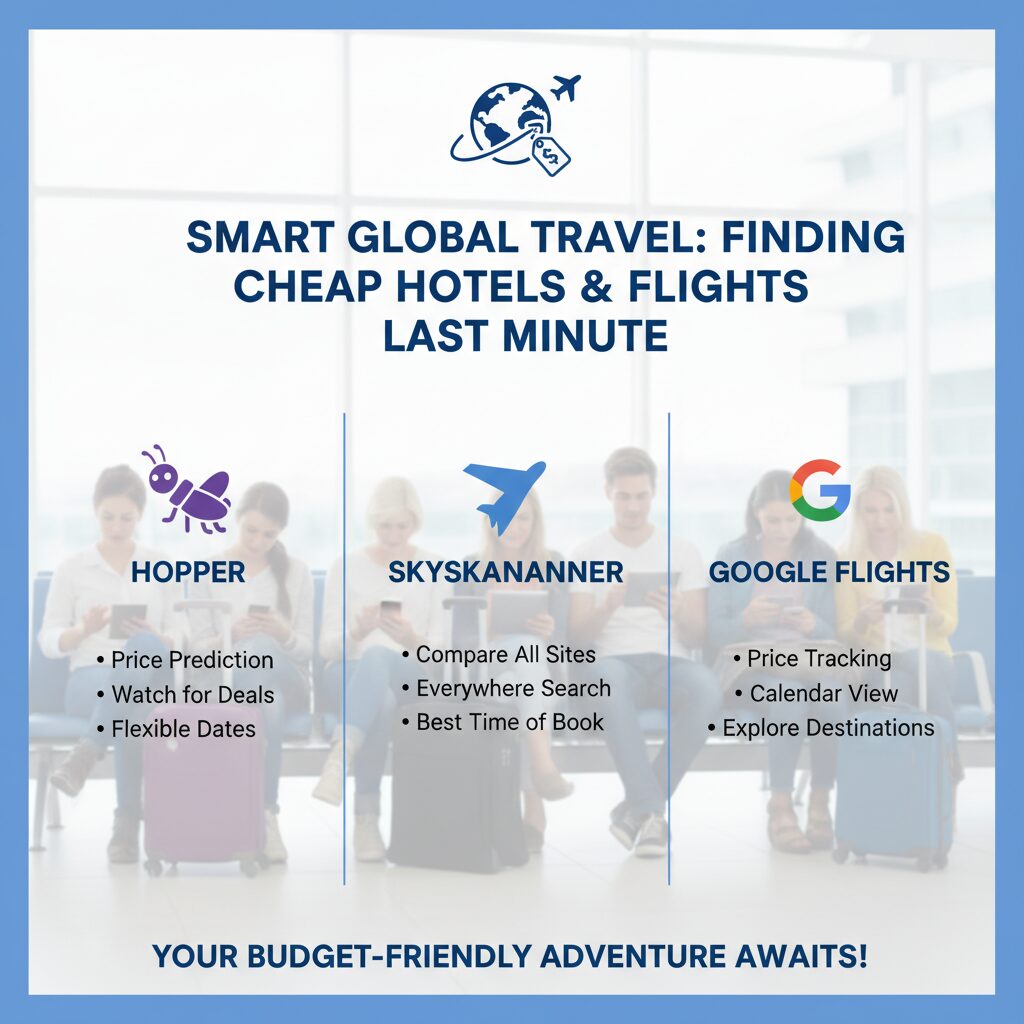 SMART GLOBAL TRAVEL: FINDING CHEAP HOTELS & FLIGHTS LAST MINUTE

HOPPER
• Price Prediction
• Watch for Deals
• Flexible Dates

SKYSKANANNER
• Compare All Sites
• Everywhere Search
• Best Time of Book

GOOGLE FLIGHTS
• Price Tracking
• Calendar View
• Explore Destinations

YOUR BUDGET-FRIENDLY ADVENTURE AWAITS!