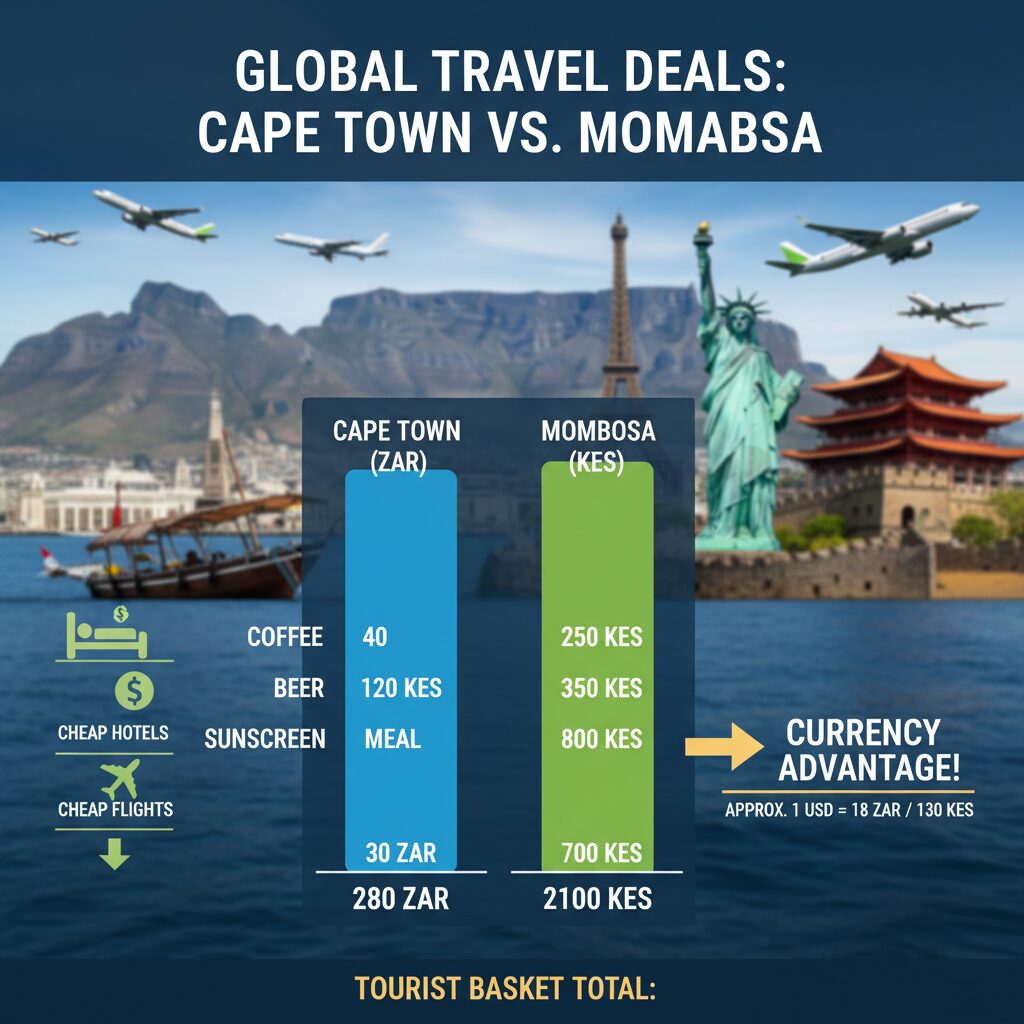 GLOBAL TRAVEL DEALS: CAPE TOWN VS. MOMABSA

CHEAP HOTELS

CHEAP FLIGHTS

| | CAPE TOWN (ZAR) | MOMBOSA (KES) |
|---|---|---|
| COFFEE | 40 | 250 KES |
| BEER | 120 KES | 350 KES |
| SUNSCREEN | MEAL | 800 KES |
| | 30 ZAR | 700 KES |
| | 280 ZAR | 2100 KES |

CURRENCY ADVANTAGE!

APPROX. 1 USD = 18 ZAR / 130 KES

TOURIST BASKET TOTAL: