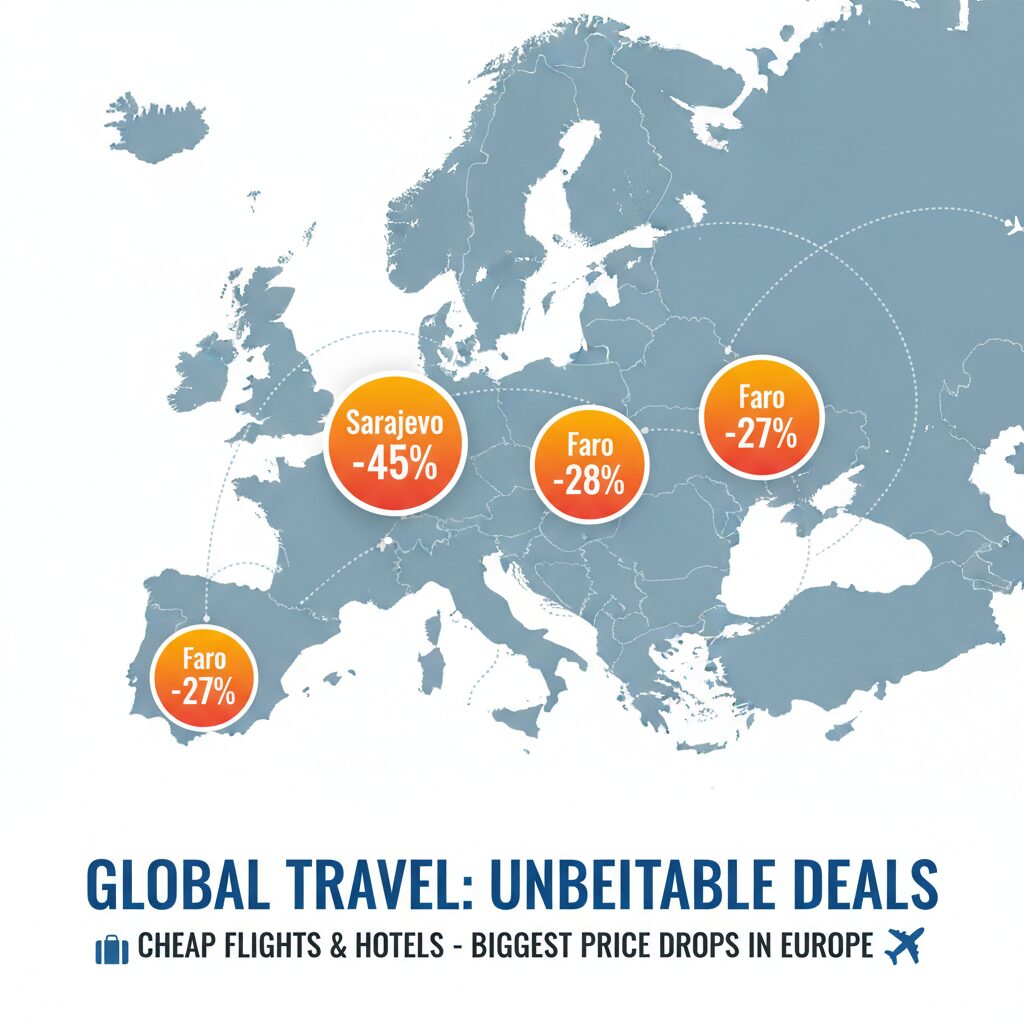 Sarajevo
-45%

Faro
-28%

Faro
-27%

Faro
-27%

GLOBAL TRAVEL: UNBEITABLE DEALS

CHEAP FLIGHTS & HOTELS - BIGGEST PRICE DROPS IN EUROPE